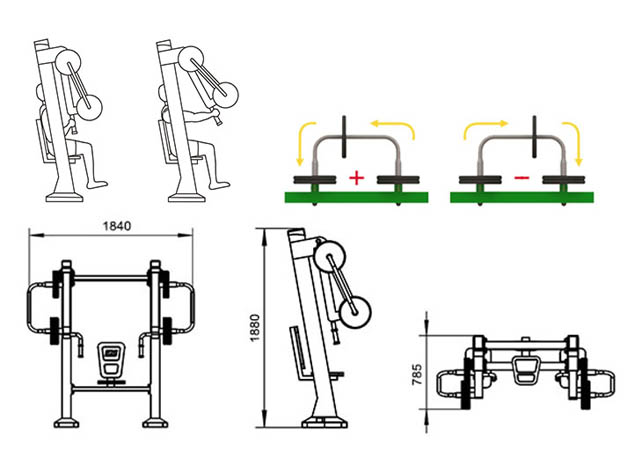 +

−

1840

1880

785