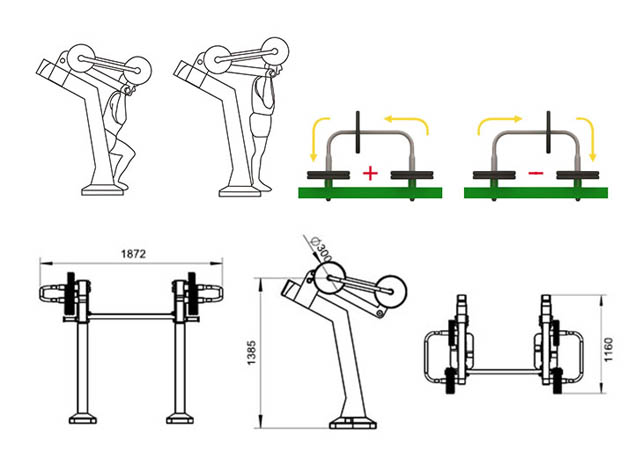 +

−

1872

Ø300

1385

1160